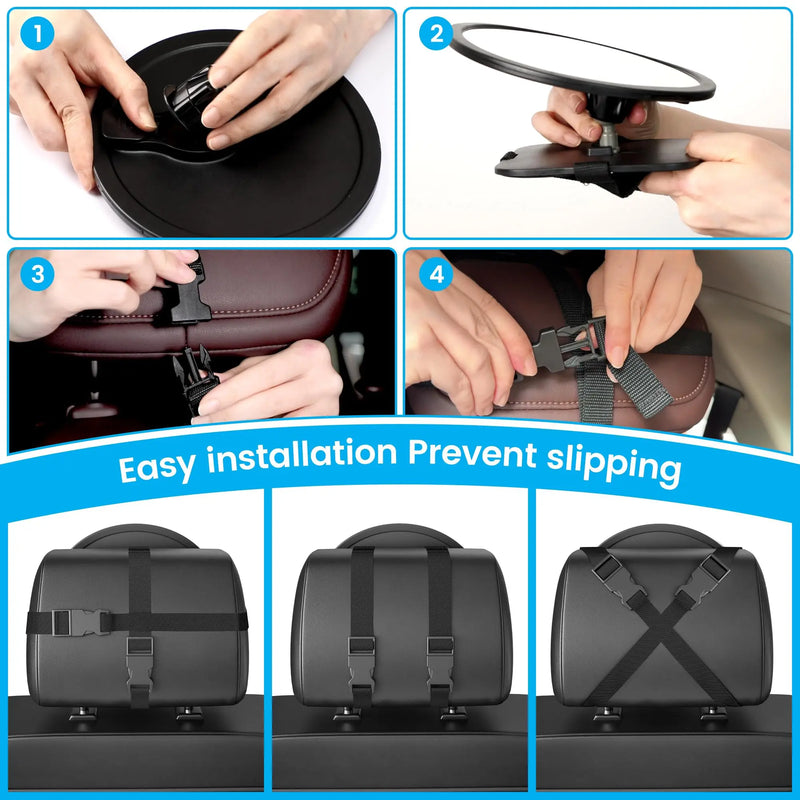 1

2

3

4

Easy installation Prevent slipping